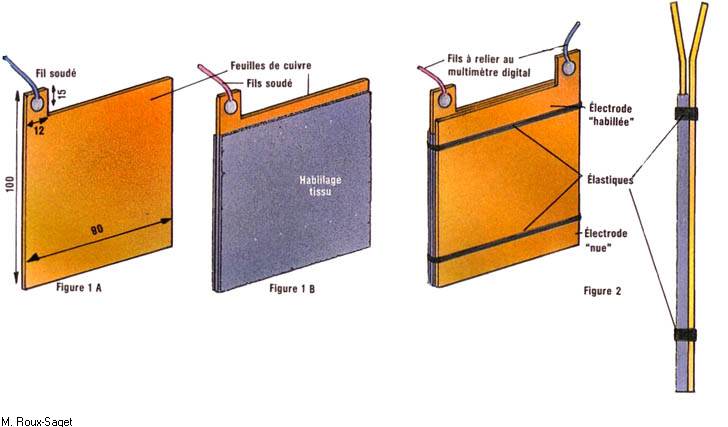 Fil soudé

15

12

100

80

Figure 1 A

Feuilles de cuivre

Fils soudé

Habillage tissu

Figure 1 B

Fils à relier au multimètre digital

Électrode "habillée"

Élastiques

Électrode "nue"

Figure 2

M. Roux-Saget