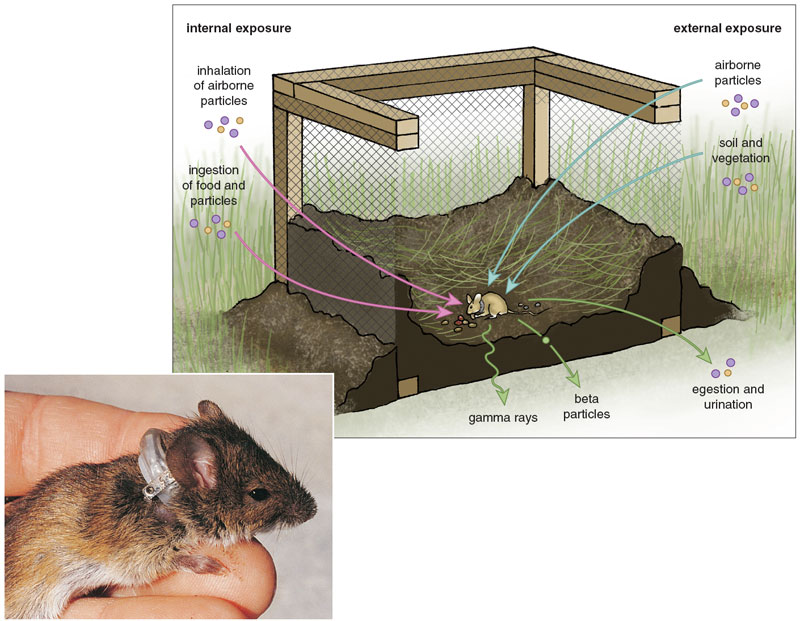 internal exposure

external exposure

inhalation of airborne particles

ingestion of food and particles

airborne particles

soil and vegetation

gamma rays

beta particles

egestion and urination